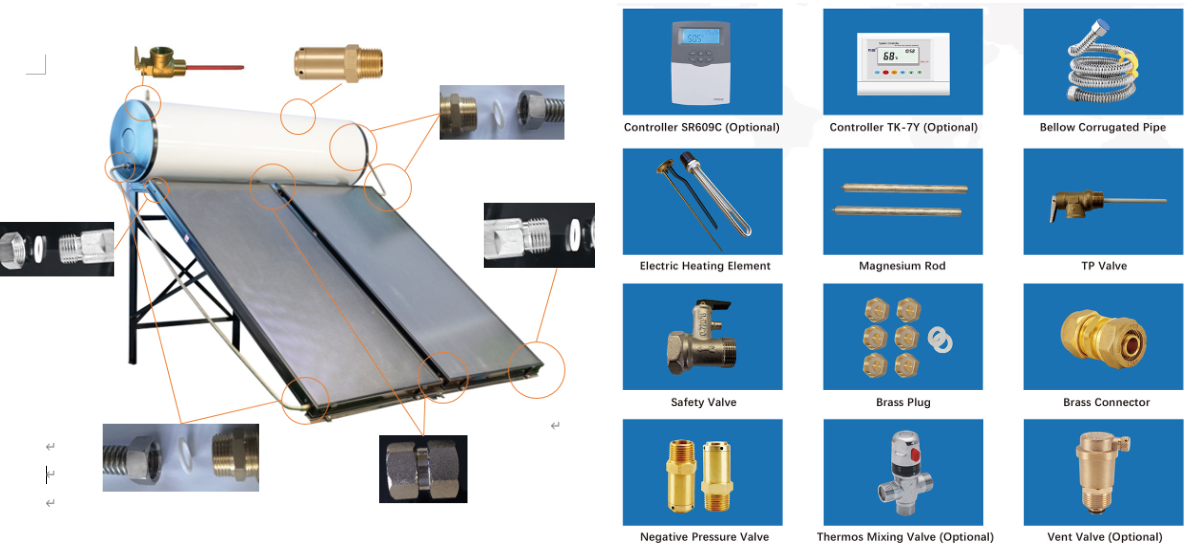 Controller SR609C (Optional)
Controller TK-7Y (Optional)
Bellow Corrugated Pipe
Electric Heating Element
Magnesium Rod
TP Valve
Safety Valve
Brass Plug
Brass Connector
Negative Pressure Valve
Thermos Mixing Valve (Optional)
Vent Valve (Optional)