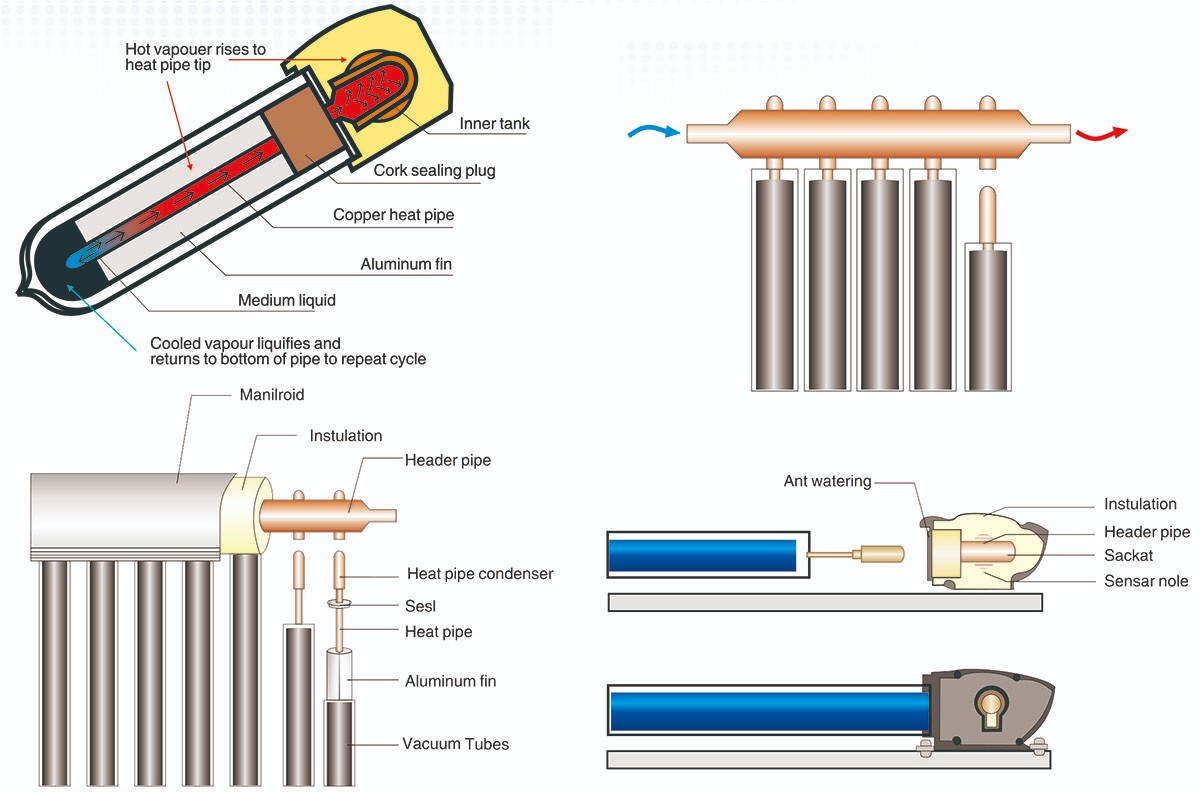 Hot vapouer rises to heat pipe tip

Inner tank

Cork sealing plug

Copper heat pipe

Aluminum fin

Medium liquid

Cooled vapour liquifies and returns to bottom of pipe to repeat cycle

Manilroid

Instulation

Header pipe

Heat pipe condenser

Sesl

Heat pipe

Aluminum fin

Vacuum Tubes

Ant watering

Instulation

Header pipe

Sackat

Sensar nole