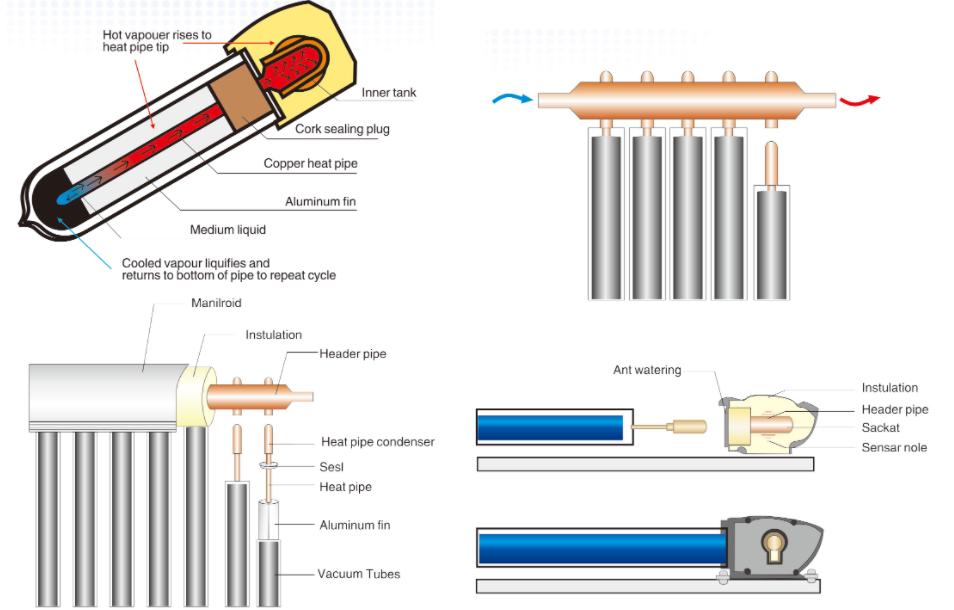 Hot vapouer rises to heat pipe tip

Inner tank

Cork sealing plug

Copper heat pipe

Aluminum fin

Medium liquid

Cooled vapour liquifies and returns to bottom of pipe to repeat cycle

Manilroid

Instulation

Header pipe

Heat pipe condenser

Sesl

Heat pipe

Aluminum fin

Vacuum Tubes

Ant watering

Instulation

Header pipe

Sackat

Sensar nole